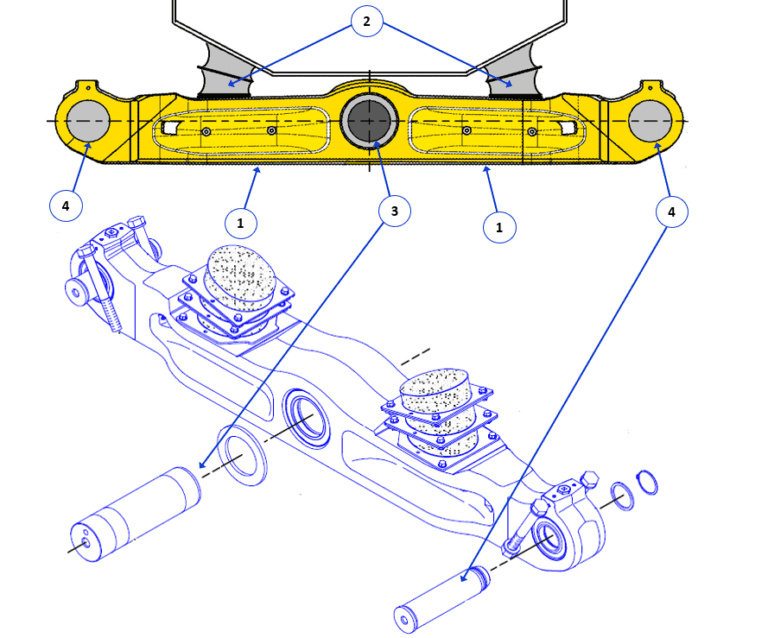 2

4

1

3

1

4