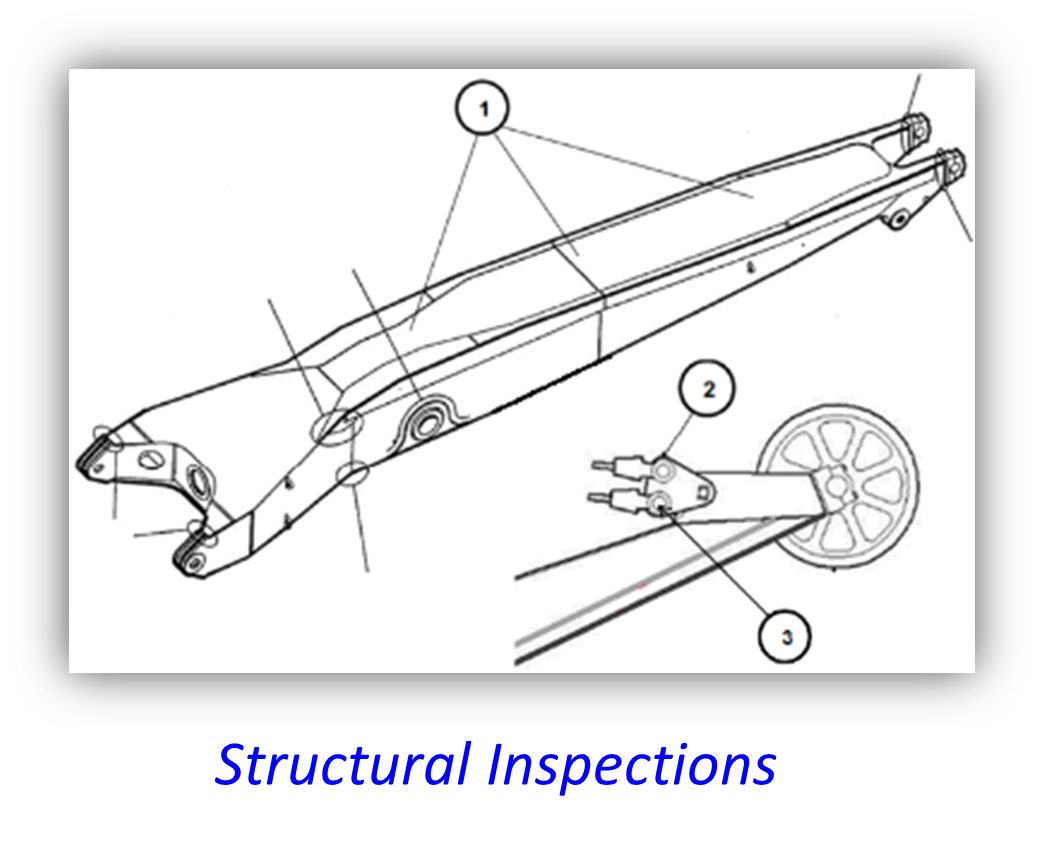 1

2

3

Structural Inspections